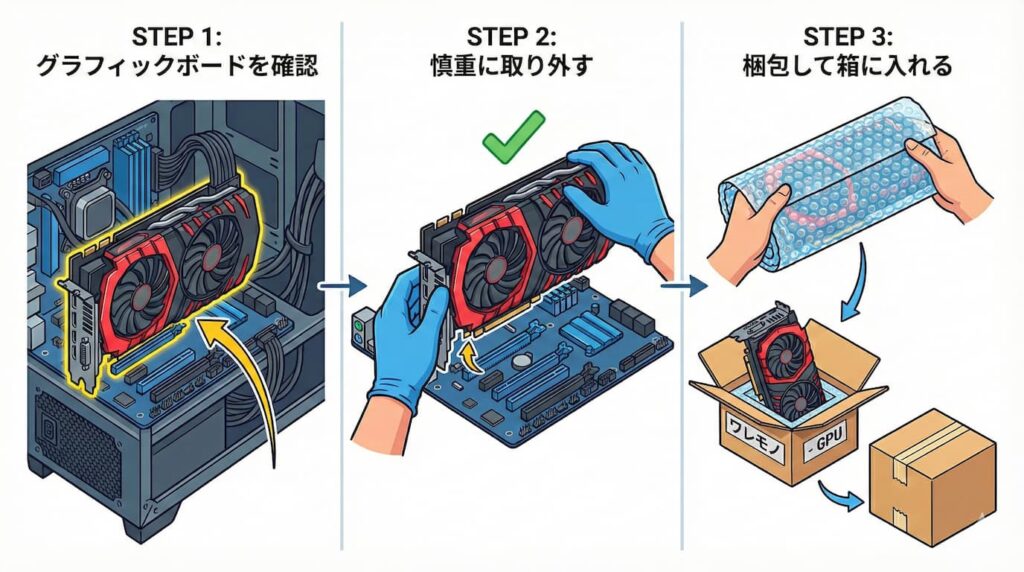 STEP 1:
グラフィックボードを確認

STEP 2:
慎重に取り外す

STEP 3:
梱包して箱に入れる

ワレモノ

- GPU